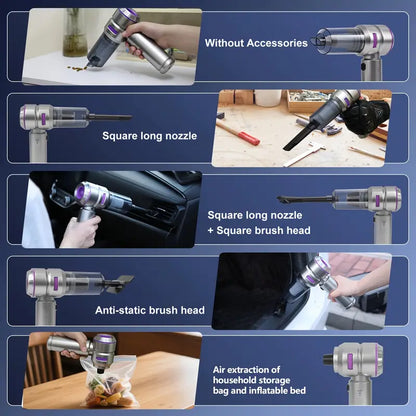 Without Accessories

Square long nozzle

Square long nozzle
+ Square brush head

Anti-static brush head

Air extraction of household storage bag and inflatable bed